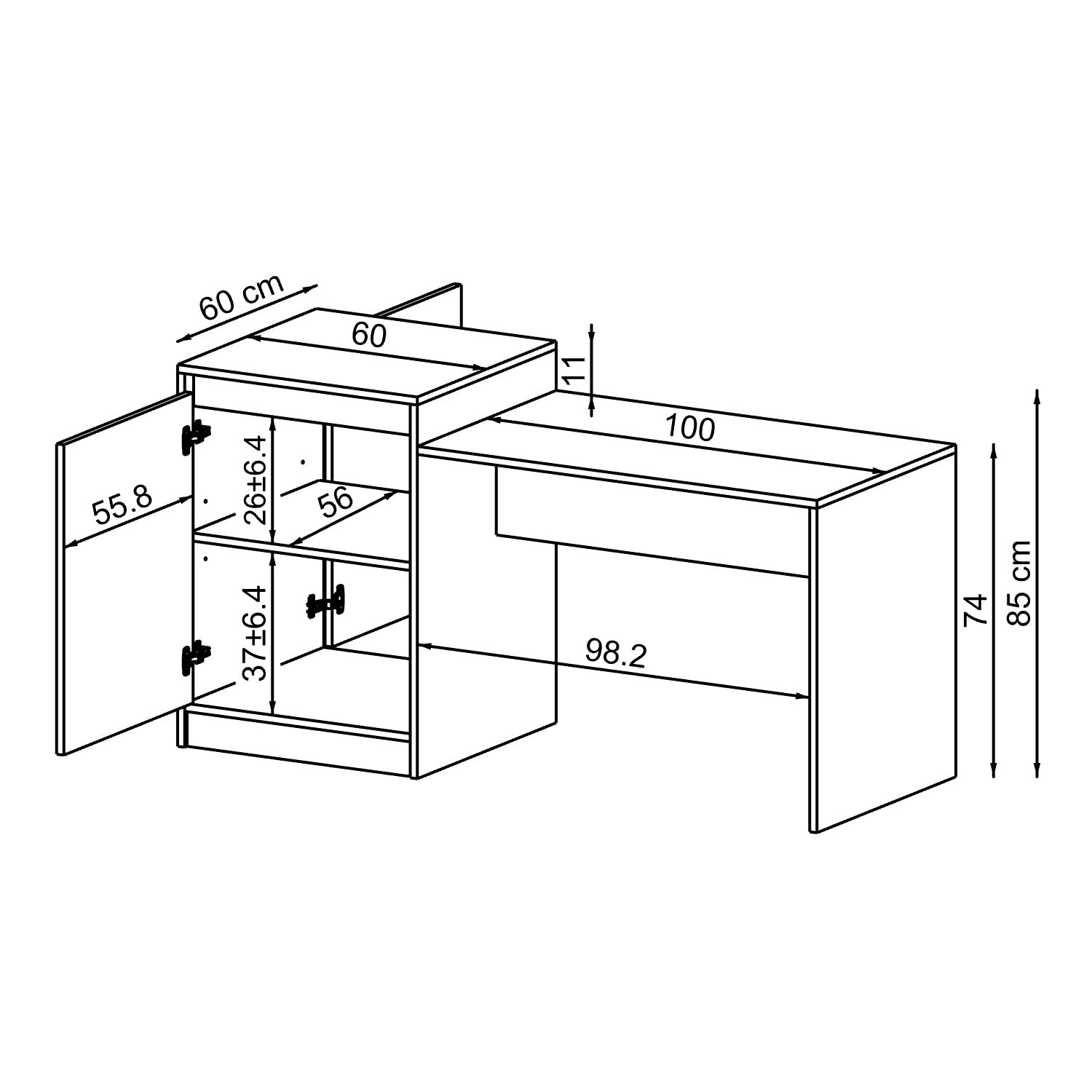 60 cm
60
11
100
55.8
26±6.4
56
37±6.4
98.2
74
85 cm